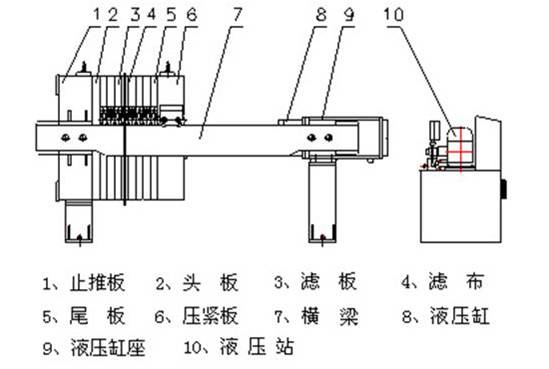 1 2 3 4 5 6 7 8 9 10

1、止推板　2、头　板　3、滤　板　4、滤　布
5、尾　板　6、压紧板　7、横　梁　8、液压缸
9、液压缸座　10、液　压　站