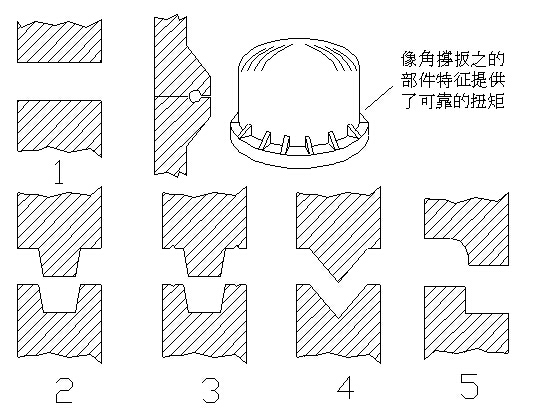 像角撑扳之的部件特征提供了可靠的扭矩

1

2

3

4

5